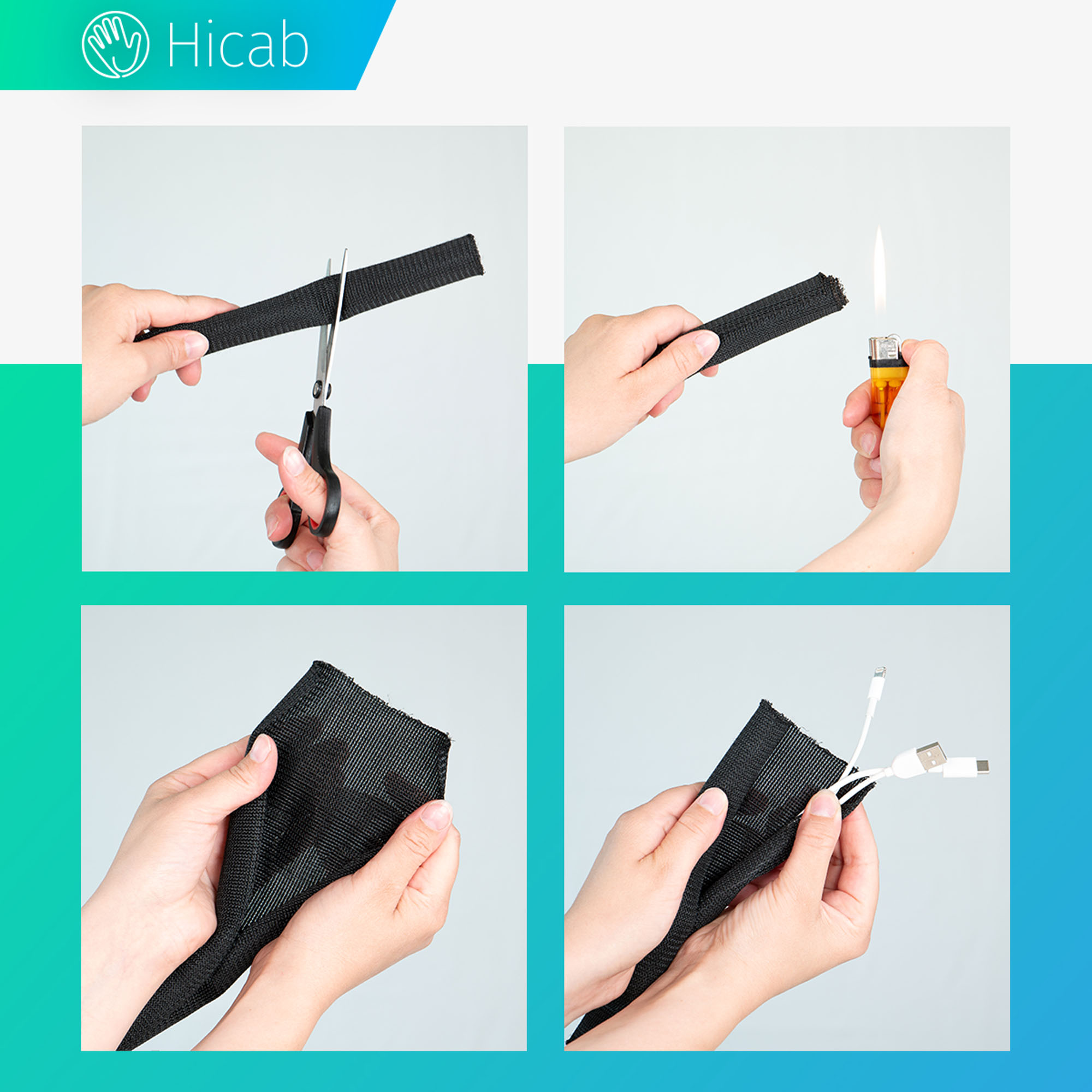 Hicab